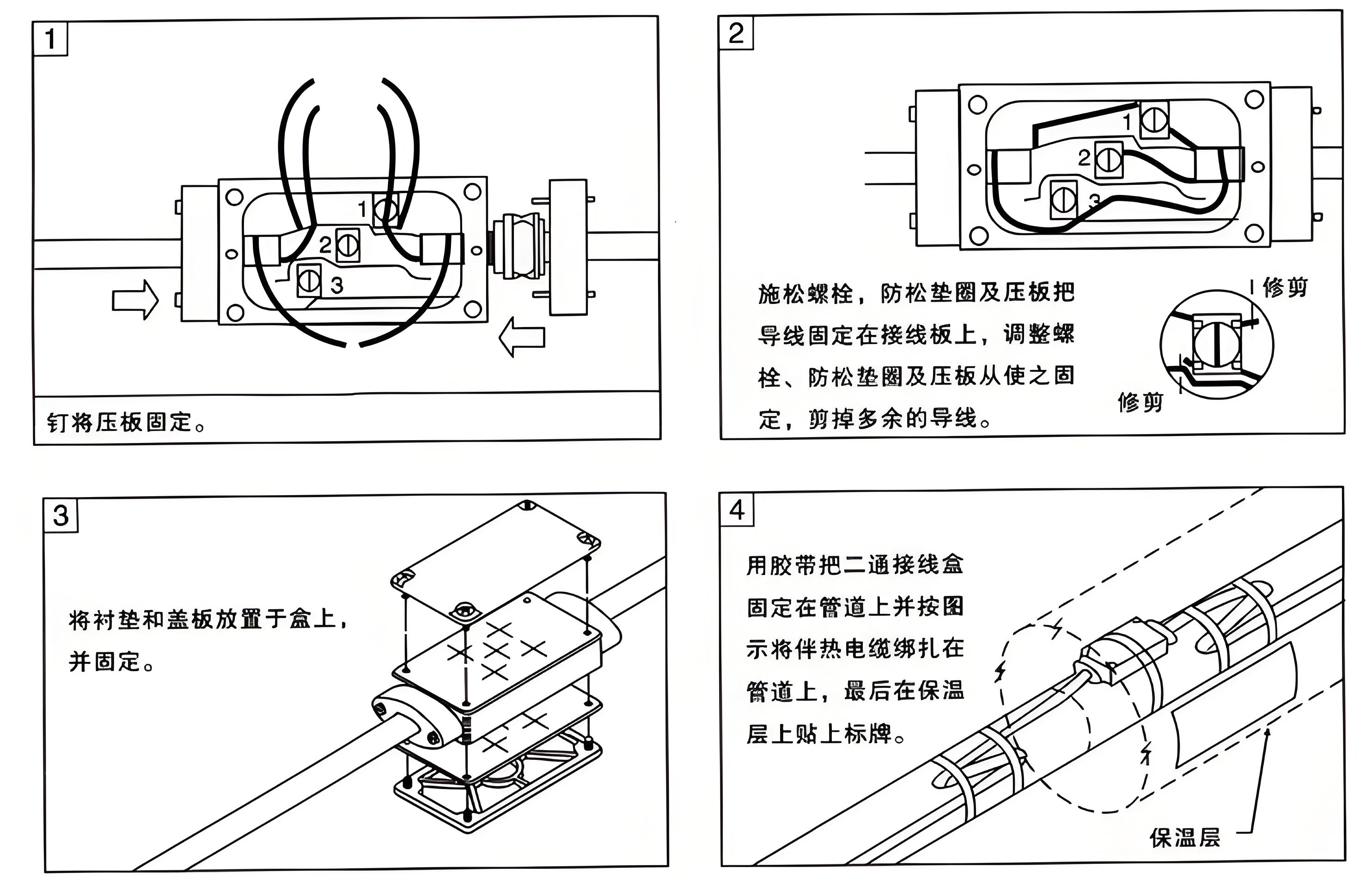 1

1

2

3

钉将压板固定。

2

1

2

3

施松螺栓，防松垫圈及压板把导线固定在接线板上，调整螺栓、防松垫圈及压板从使之固定，剪掉多余的导线。

修剪

修剪

3

将衬垫和盖板放置于盒上，并固定。

4

用胶带把二通接线盒固定在管道上并按图示将伴热电缆绑扎在管道上，最后在保温层上贴上标牌。

保温层